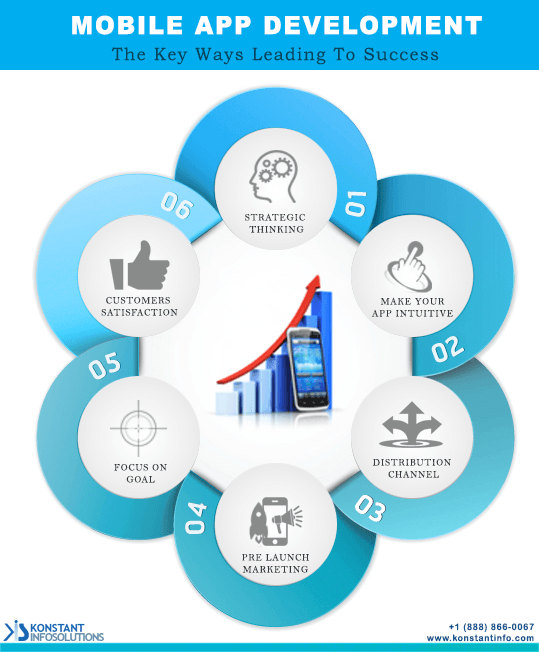 MOBILE APP DEVELOPMENT
The Key Ways Leading To Success

01
STRATEGIC THINKING

02
MAKE YOUR APP INTUITIVE

03
DISTRIBUTION CHANNEL

04
PRE LAUNCH MARKETING

05
FOCUS ON GOAL

06
CUSTOMERS SATISFACTION

KONSTANT INFOSOLUTIONS

+1 (888) 866-0067
www.konstantinfo.com