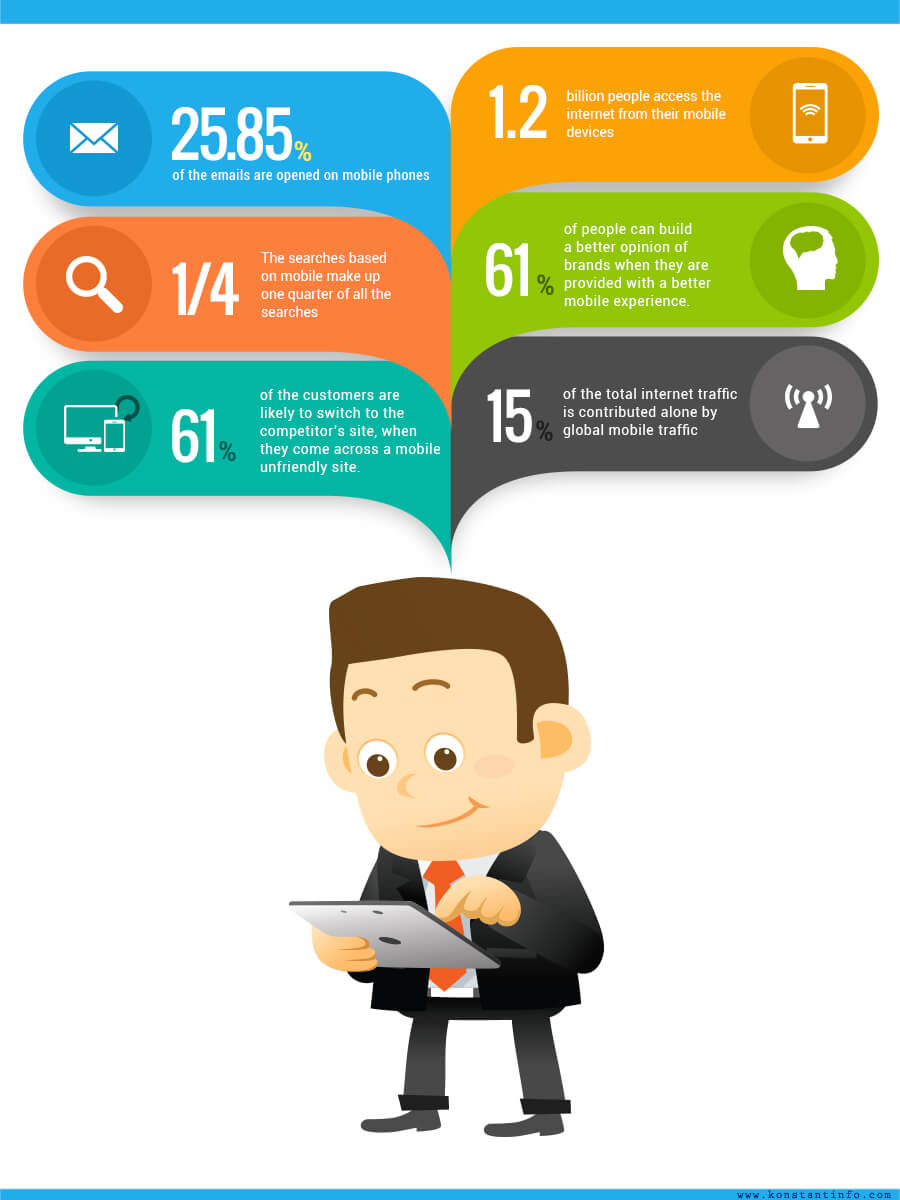 25.85%
of the emails are opened on mobile phones

1/4
The searches based on mobile make up one quarter of all the searches

61%
of the customers are likely to switch to the competitor's site, when they come across a mobile unfriendly site.

1.2
billion people access the internet from their mobile devices

61%
of people can build a better opinion of brands when they are provided with a better mobile experience.

15%
of the total internet traffic is contributed alone by global mobile traffic

www.konstantinfo.com